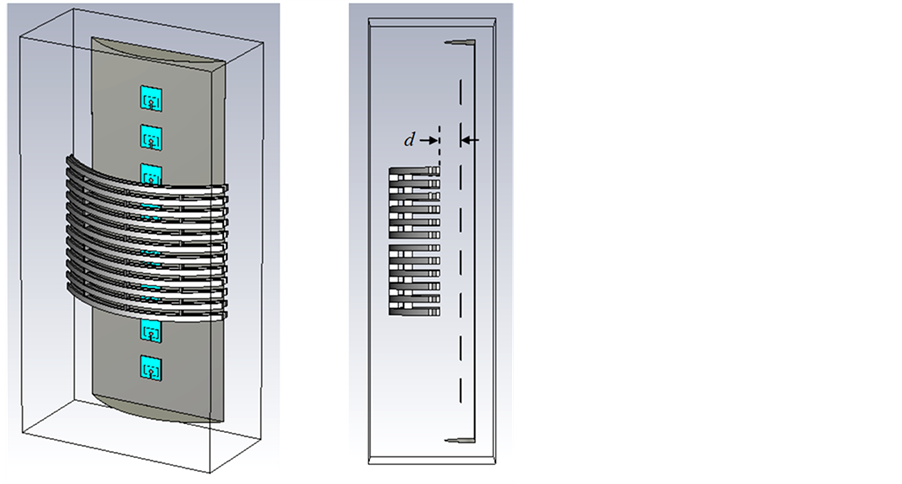 $d$